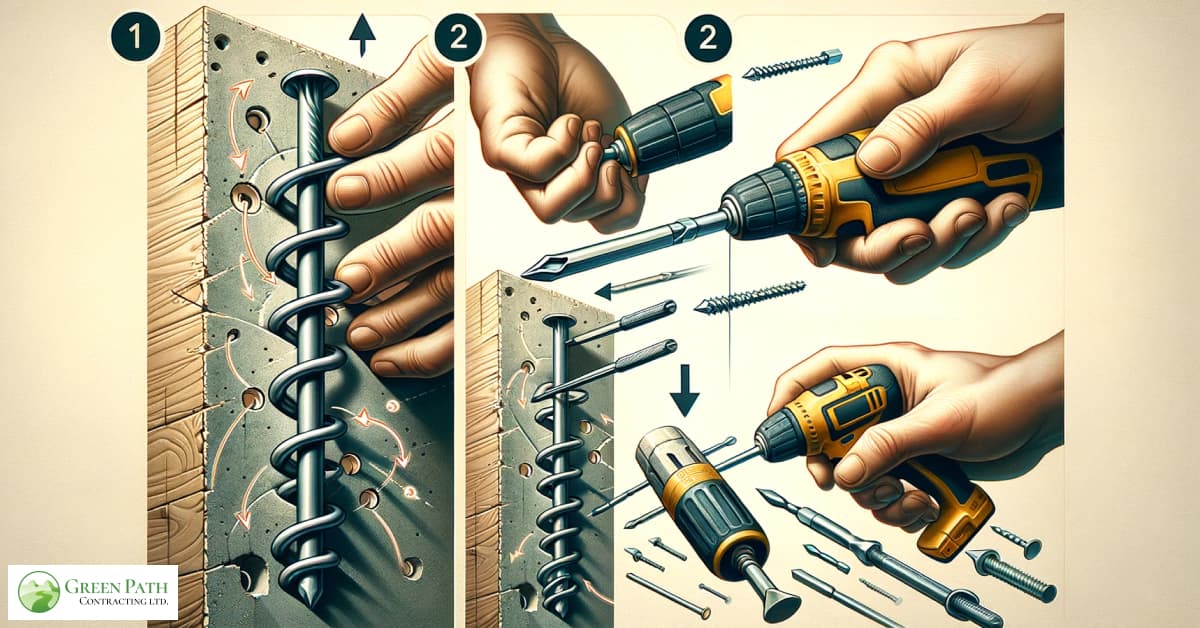 1

2

2

GREEN PATH
CONTRACTING LTD.